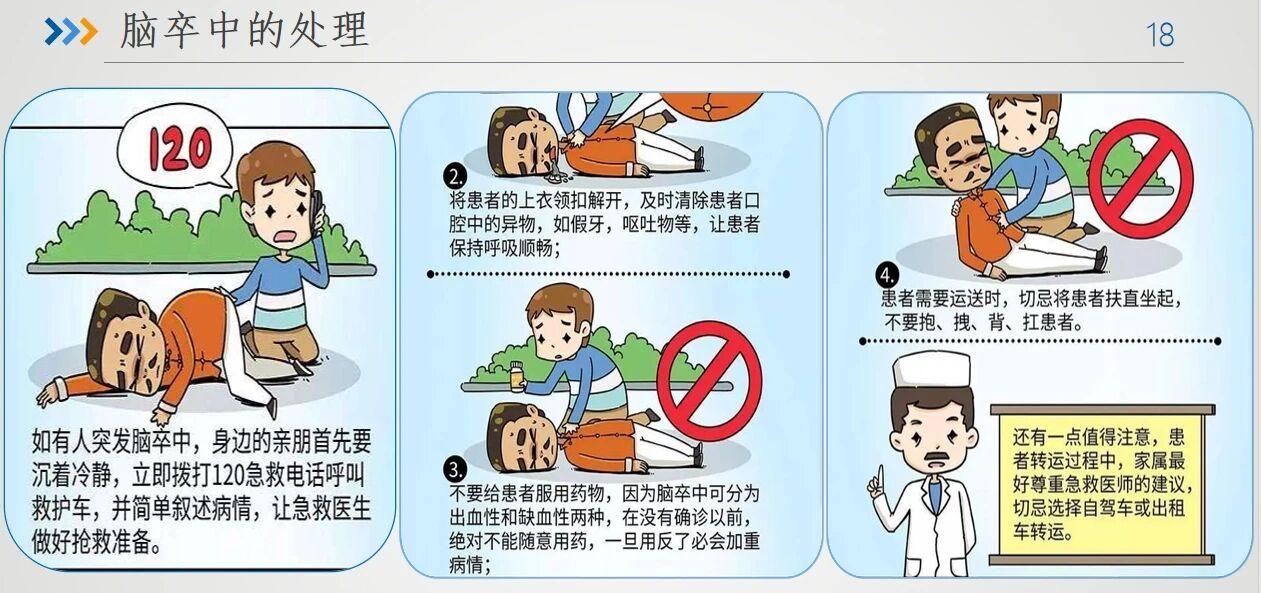 脑卒中的处理

18

120

如有人突发脑卒中，身边的亲朋首先要沉着冷静，立即拨打120急救电话呼叫救护车，并简单叙述病情，让急救医生做好抢救准备。

2.
将患者的上衣领扣解开，及时清除患者口腔中的异物，如假牙，呕吐物等，让患者保持呼吸顺畅；

3.
不要给患者服用药物，因为脑卒中可分为出血性和缺血性两种，在没有确诊以前，绝对不能随意用药，一旦用反了必会加重病情；

4.
患者需要运送时，切忌将患者扶直坐起，不要抱、拽、背、扛患者。

还有一点值得注意，患者转运过程中，家属最好尊重急救医师的建议，切忌选择自驾车或出租车转运。